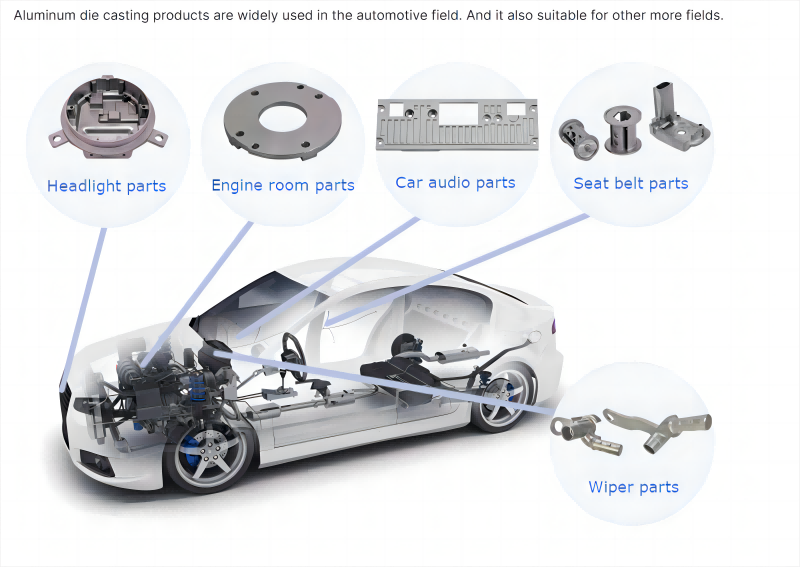 Aluminum die casting products are widely used in the automotive field. And it also suitable for other more fields.

Headlight parts

Engine room parts

Car audio parts

Seat belt parts

Wiper parts